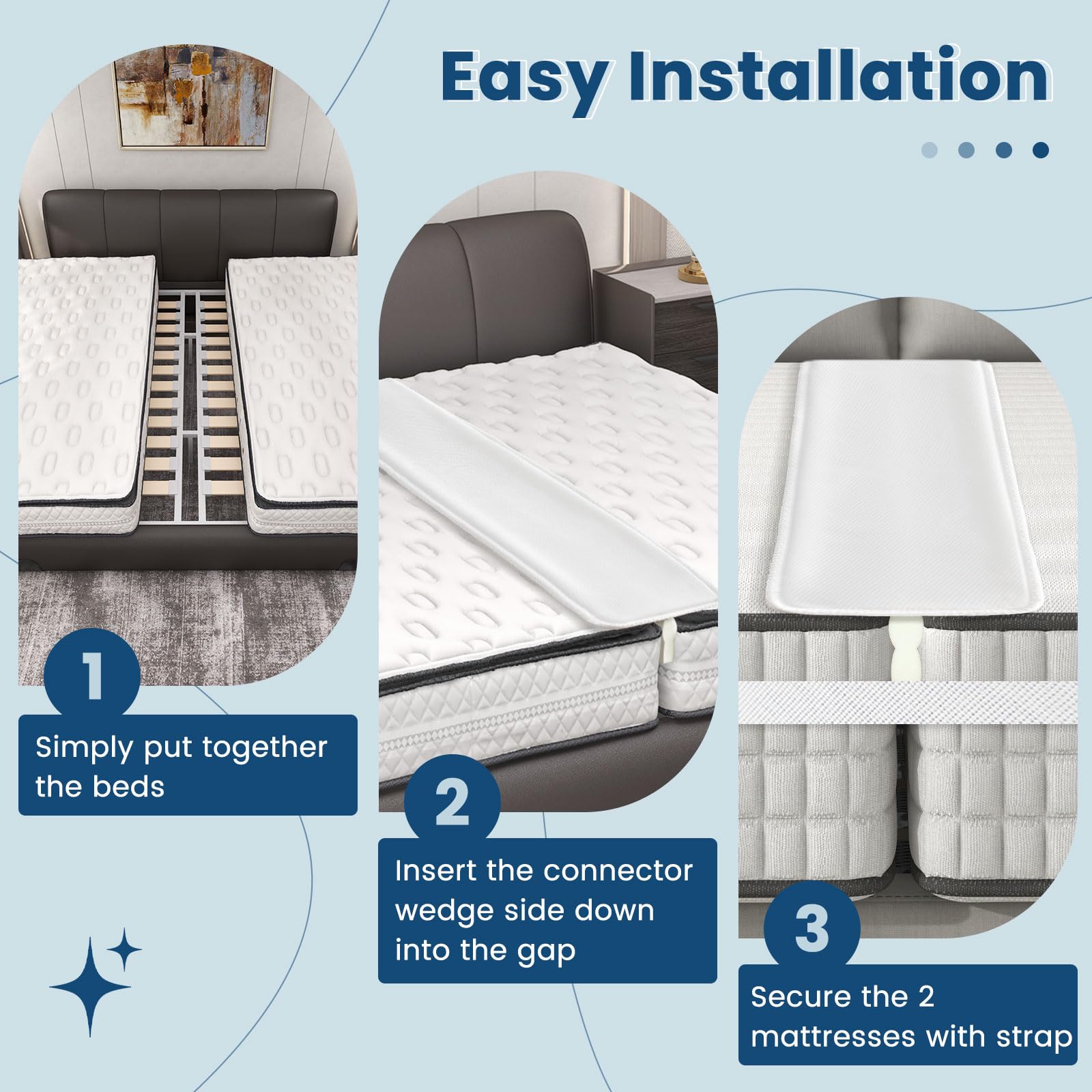 Easy Installation

1
Simply put together the beds

2
Insert the connector wedge side down into the gap

3
Secure the 2 mattresses with strap