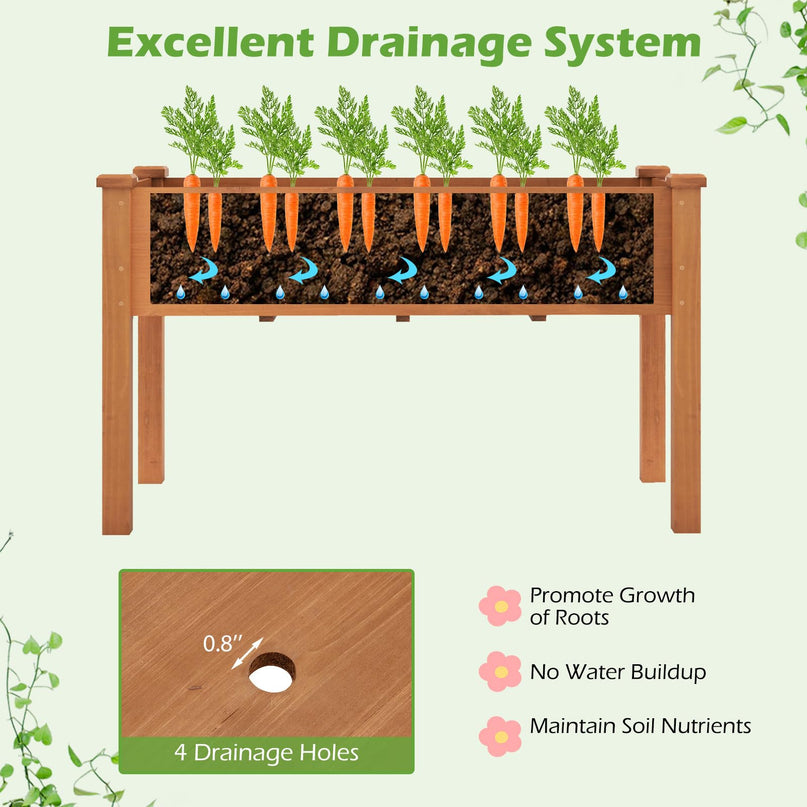 Excellent Drainage System

0.8″

4 Drainage Holes

Promote Growth of Roots

No Water Buildup

Maintain Soil Nutrients