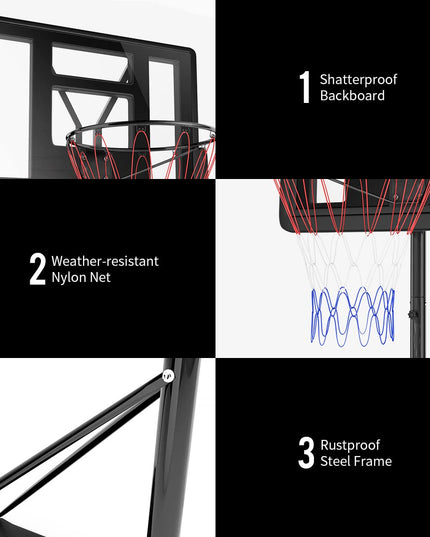 1 Shatterproof Backboard

2 Weather-resistant Nylon Net

3 Rustproof Steel Frame