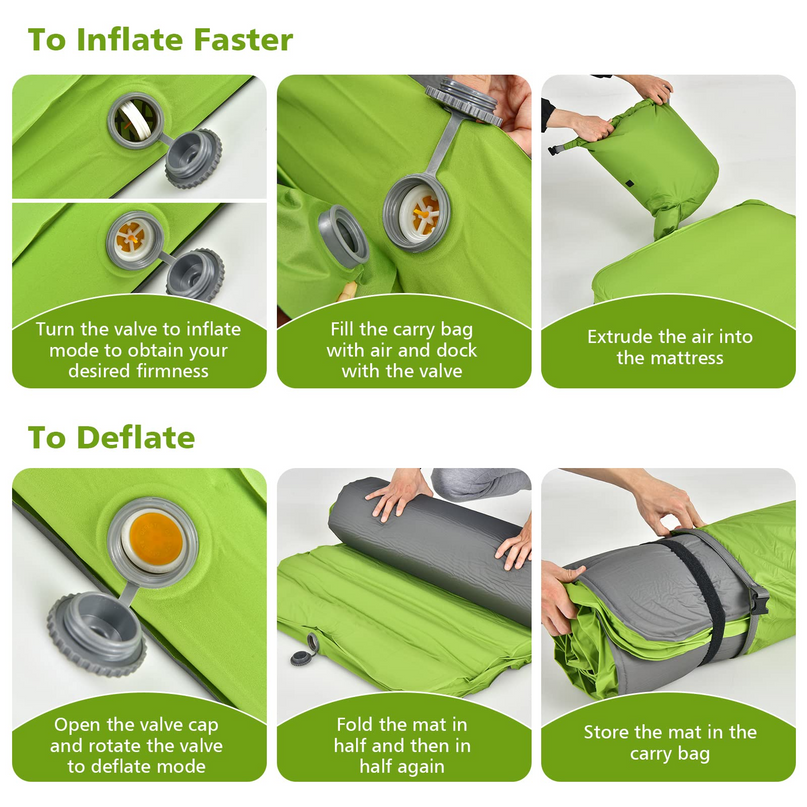 To Inflate Faster

Turn the valve to inflate mode to obtain your desired firmness

Fill the carry bag with air and dock with the valve

Extrude the air into the mattress

To Deflate

Open the valve cap and rotate the valve to deflate mode

Fold the mat in half and then in half again

Store the mat in the carry bag