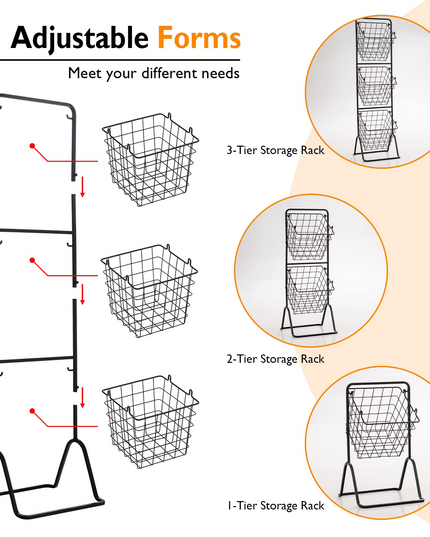 Adjustable Forms

Meet your different needs

3-Tier Storage Rack

2-Tier Storage Rack

1-Tier Storage Rack