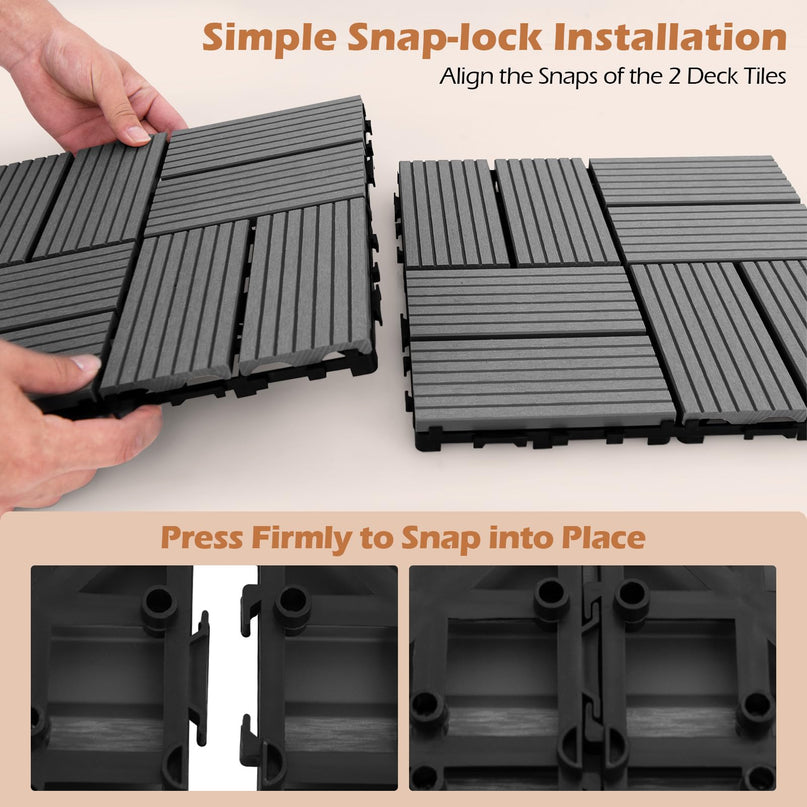 Simple Snap-lock Installation

Align the Snaps of the 2 Deck Tiles

Press Firmly to Snap into Place