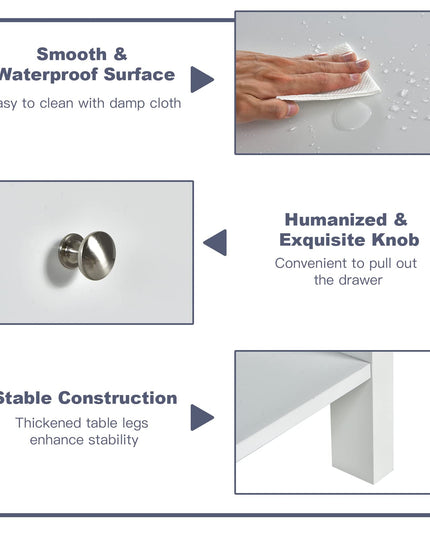 Smooth &
Waterproof Surface
asy to clean with damp cloth

Humanized &
Exquisite Knob
Convenient to pull out the drawer

Stable Construction
Thickened table legs enhance stability