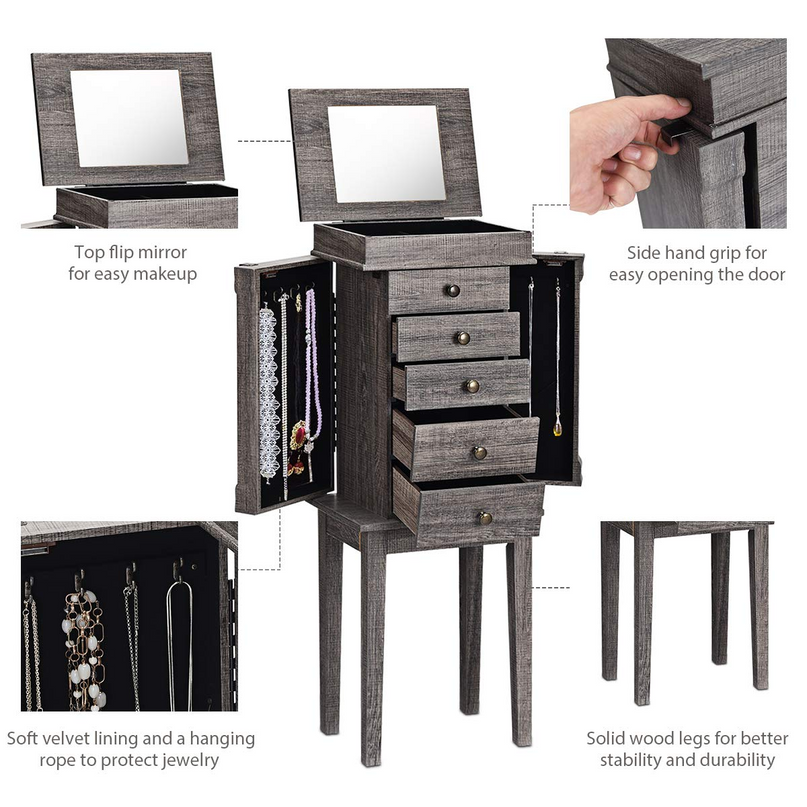 Top flip mirror
for easy makeup

Side hand grip for
easy opening the door

Soft velvet lining and a hanging
rope to protect jewelry

Solid wood legs for better
stability and durability