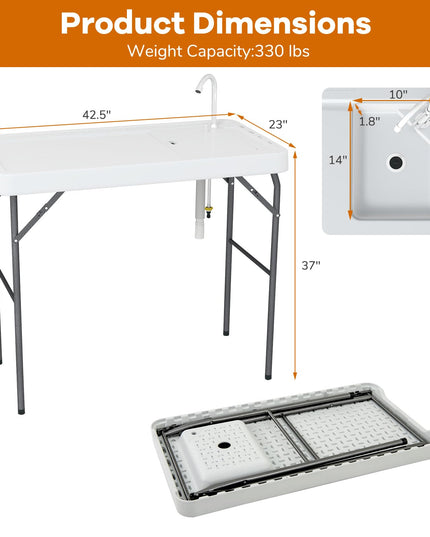 Product Dimensions
Weight Capacity:330 lbs

42.5"
23"
37"

10"
1.8"
14"