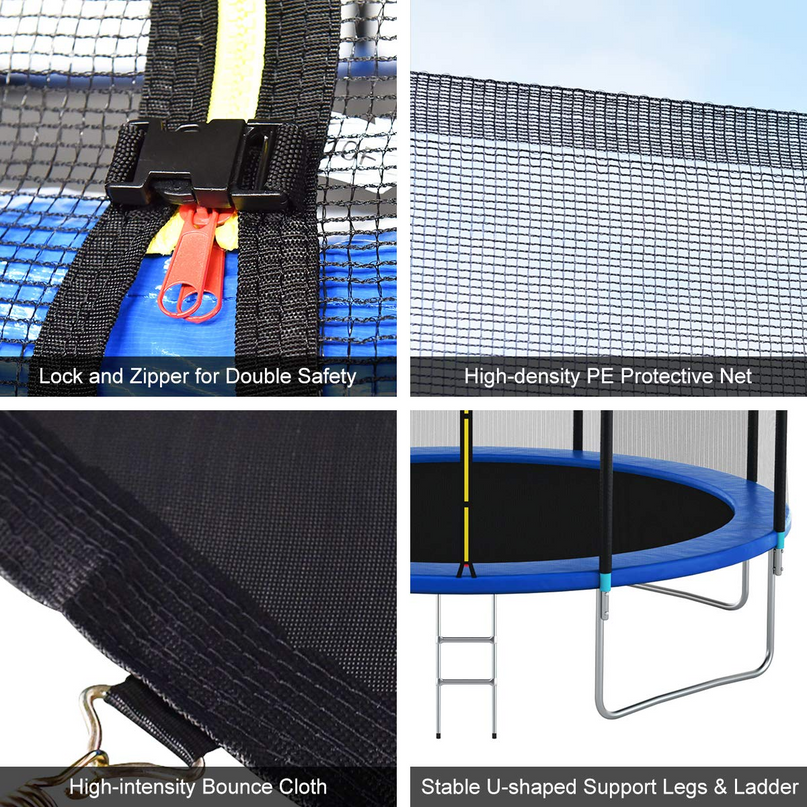 Lock and Zipper for Double Safety

High-density PE Protective Net

High-intensity Bounce Cloth

Stable U-shaped Support Legs & Ladder