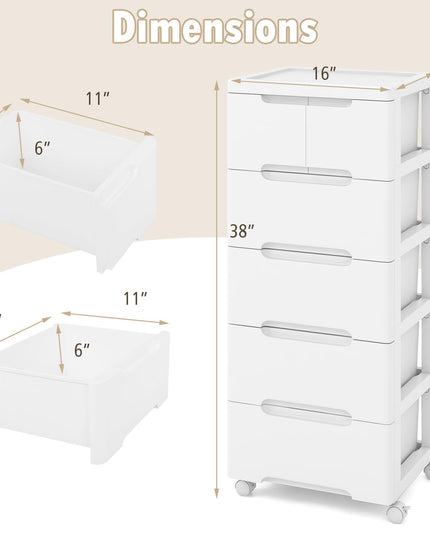 Dimensions

11″

6″

11″

6″

16″

38″