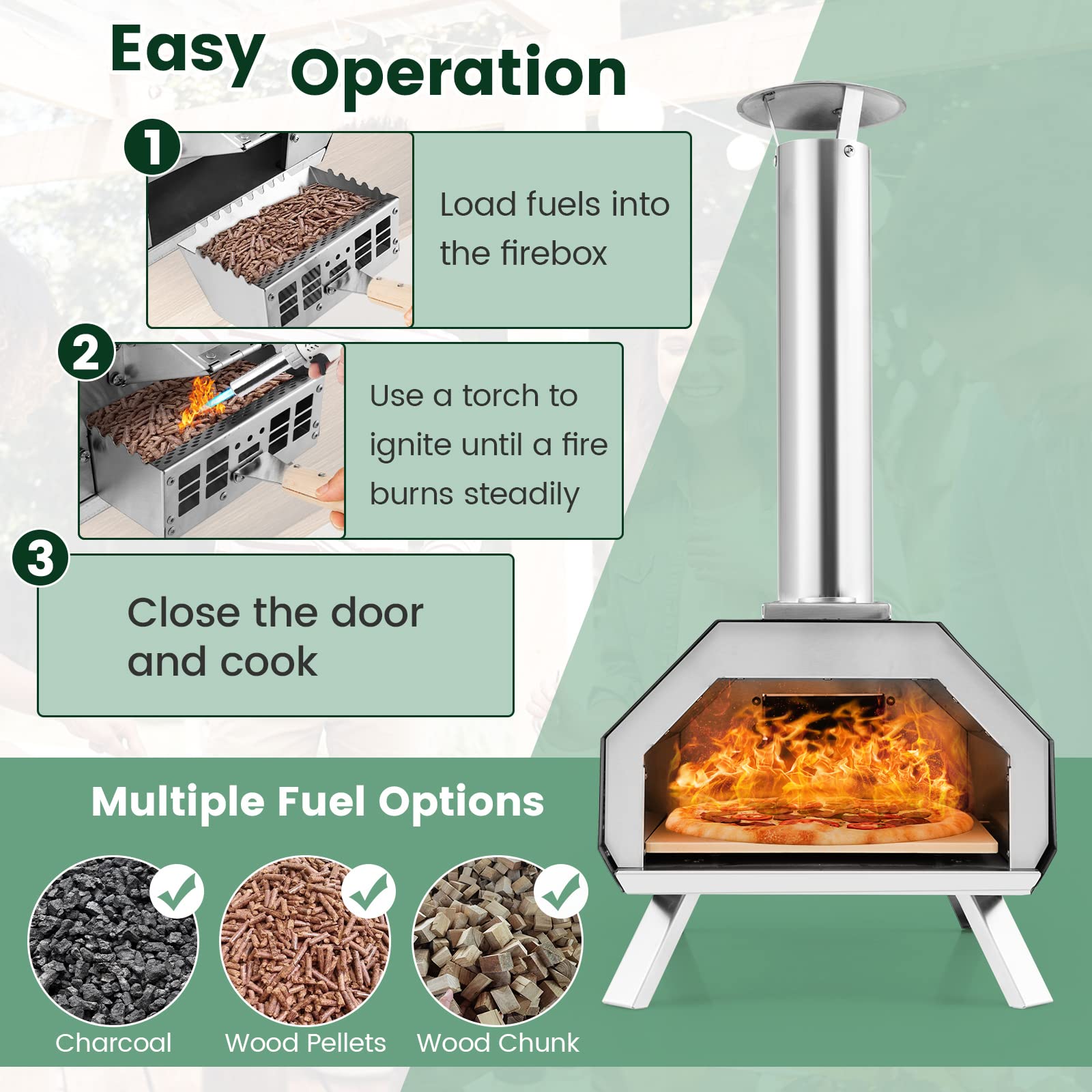 Easy Operation

1

Load fuels into the firebox

2

Use a torch to ignite until a fire burns steadily

3

Close the door and cook

Multiple Fuel Options

Charcoal

Wood Pellets

Wood Chunk