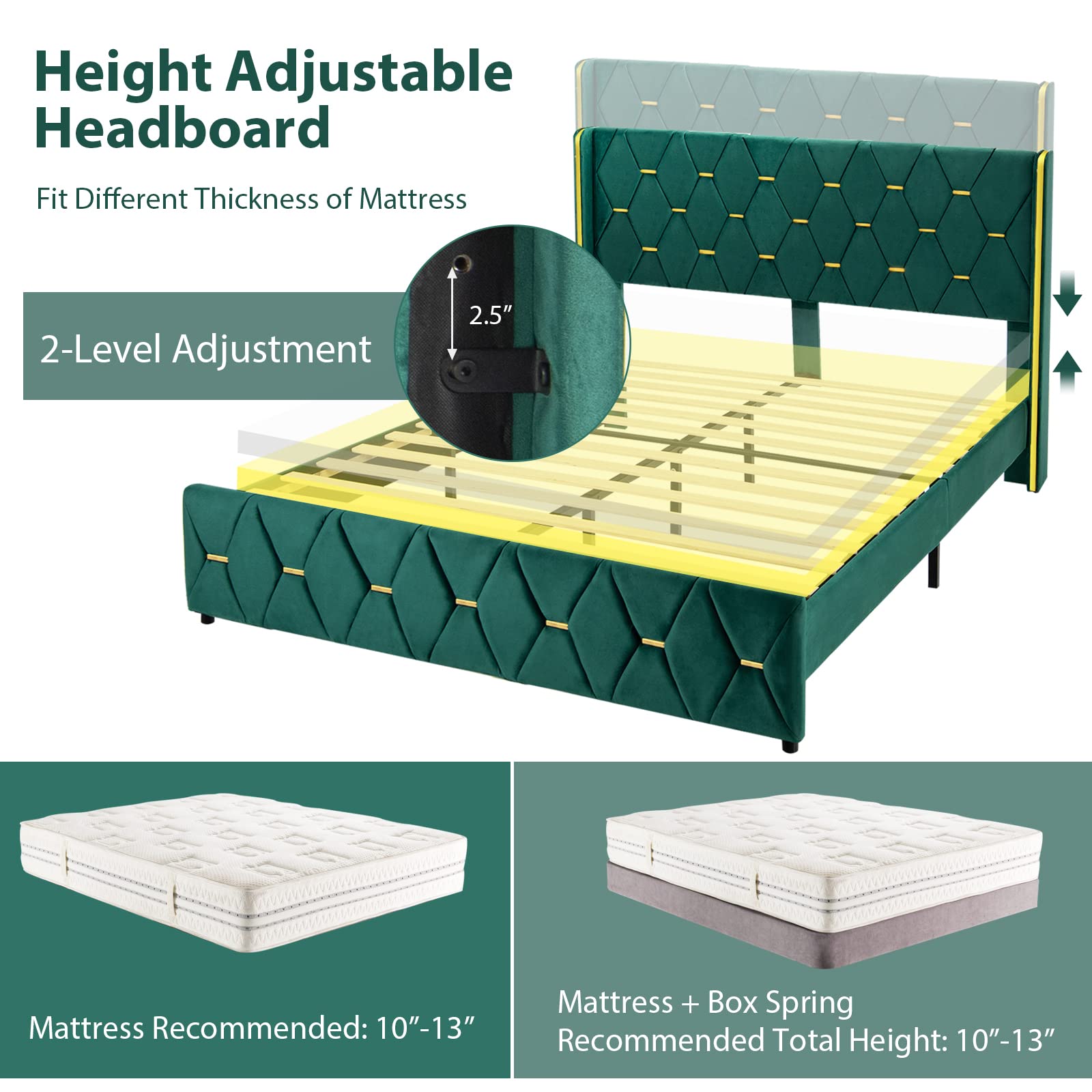 Height Adjustable Headboard

Fit Different Thickness of Mattress

2-Level Adjustment

2.5″

Mattress Recommended: 10″-13″

Mattress + Box Spring
Recommended Total Height: 10″-13″