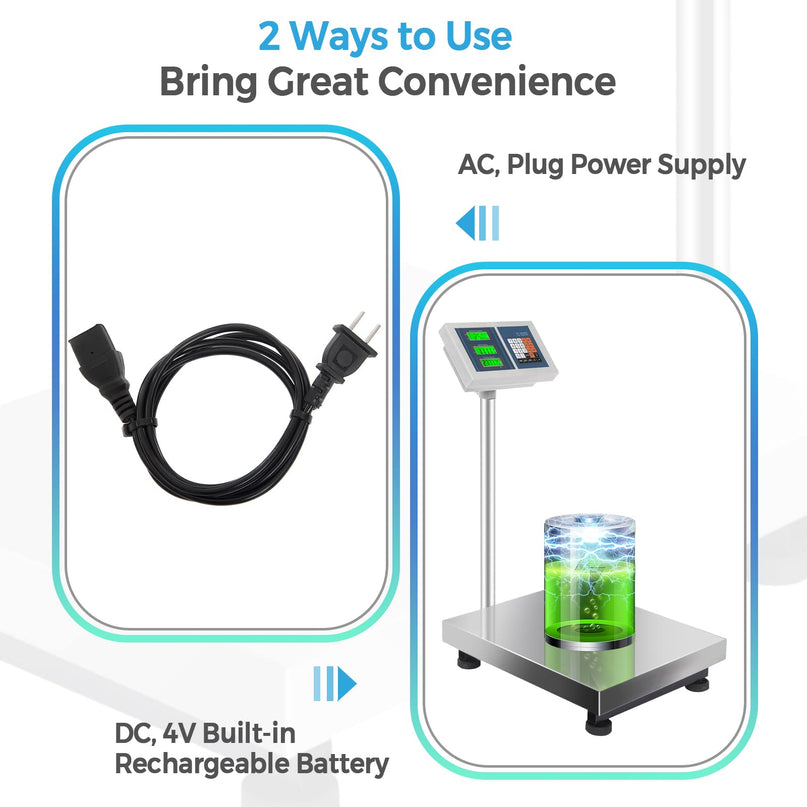 2 Ways to Use
Bring Great Convenience

AC, Plug Power Supply

DC, 4V Built-in Rechargeable Battery