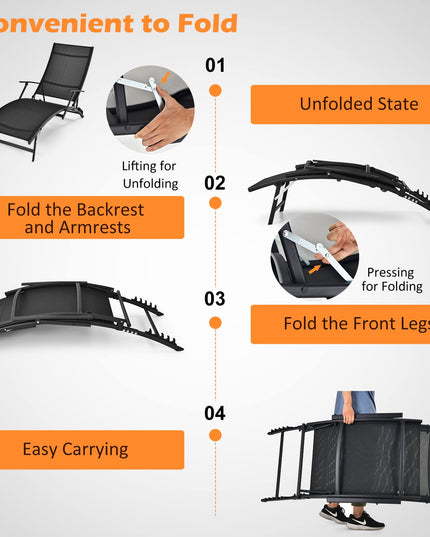 onvenient to Fold

01

Unfolded State

Lifting for Unfolding

02

Fold the Backrest and Armrests

Pressing for Folding

03

Fold the Front Legs

04

Easy Carrying