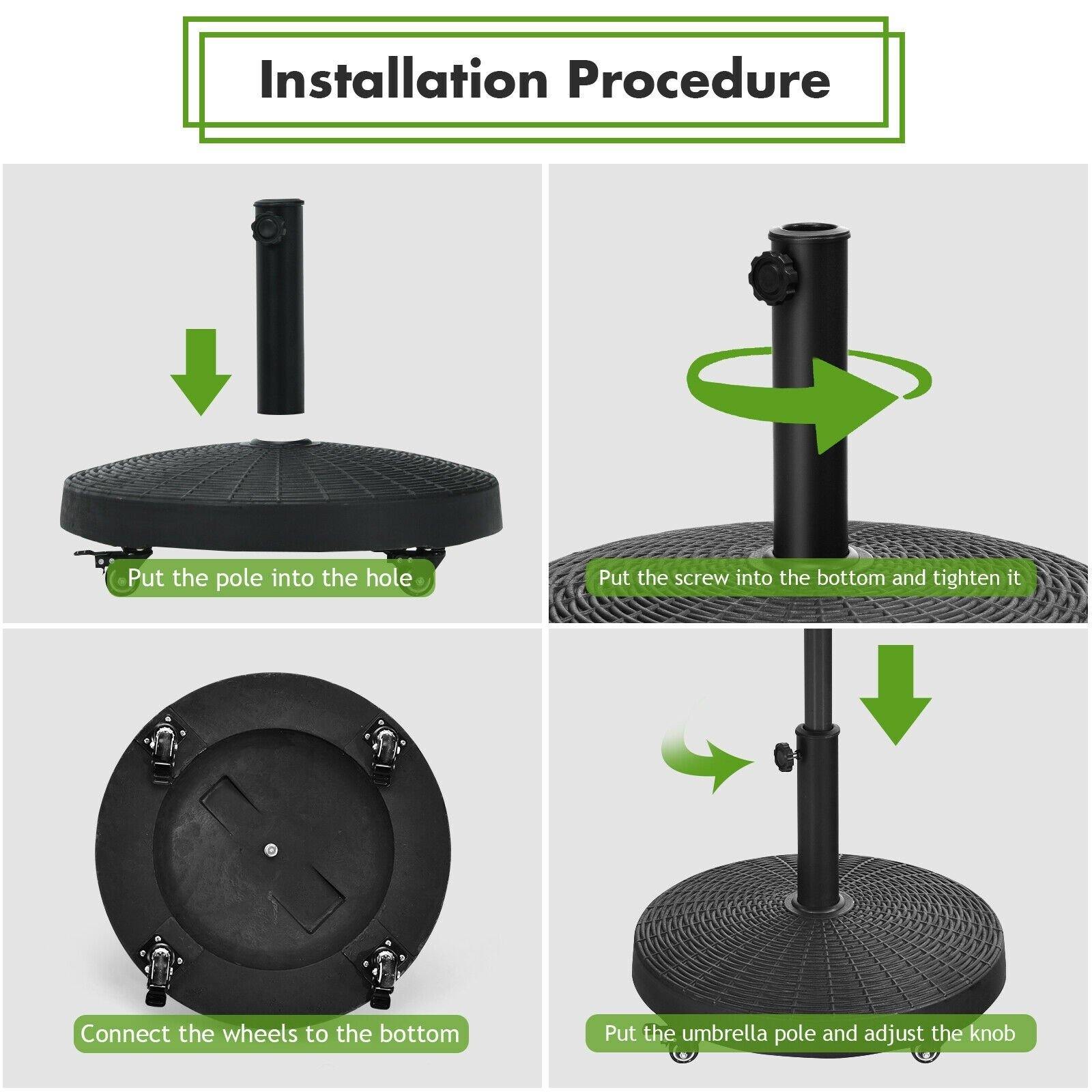 Installation Procedure

Put the pole into the hole

Put the screw into the bottom and tighten it

Connect the wheels to the bottom

Put the umbrella pole and adjust the knob