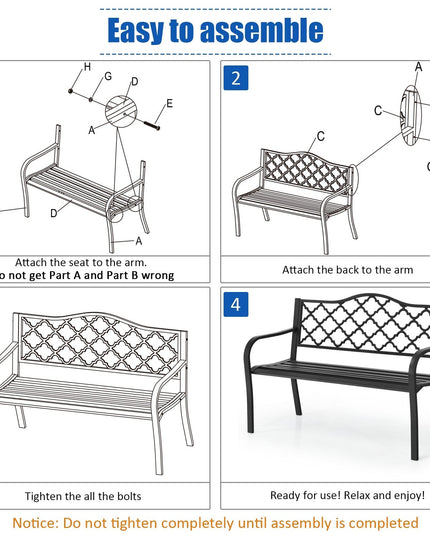 Easy to assemble

H
G
D
E
A
D
A
Attach the seat to the arm.
o not get Part A and Part B wrong

2
A
C
C
Attach the back to the arm

Tighten the all the bolts

4
Ready for use! Relax and enjoy!

Notice: Do not tighten completely until assembly is completed