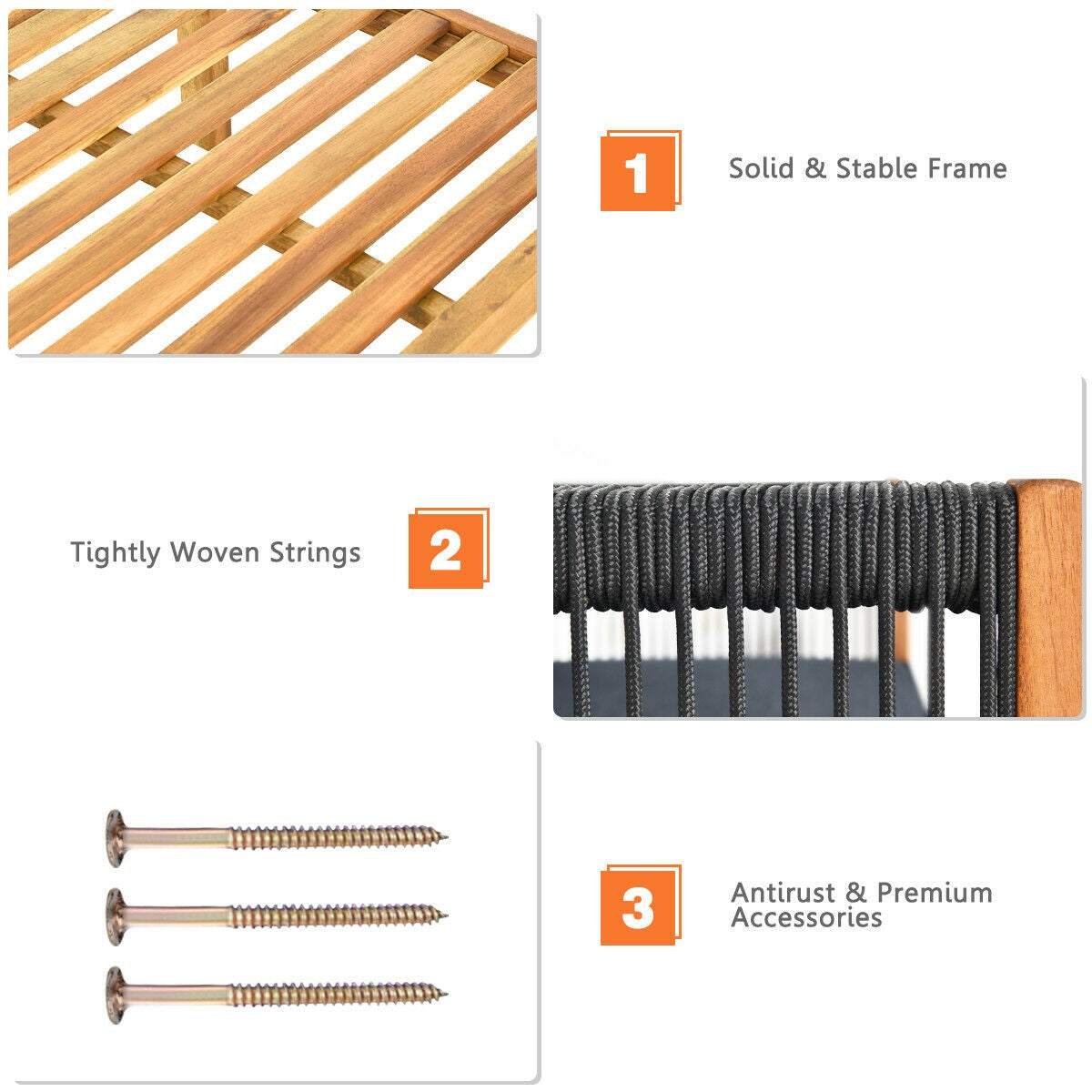 1

Solid & Stable Frame

Tightly Woven Strings

2

3

Antirust & Premium Accessories