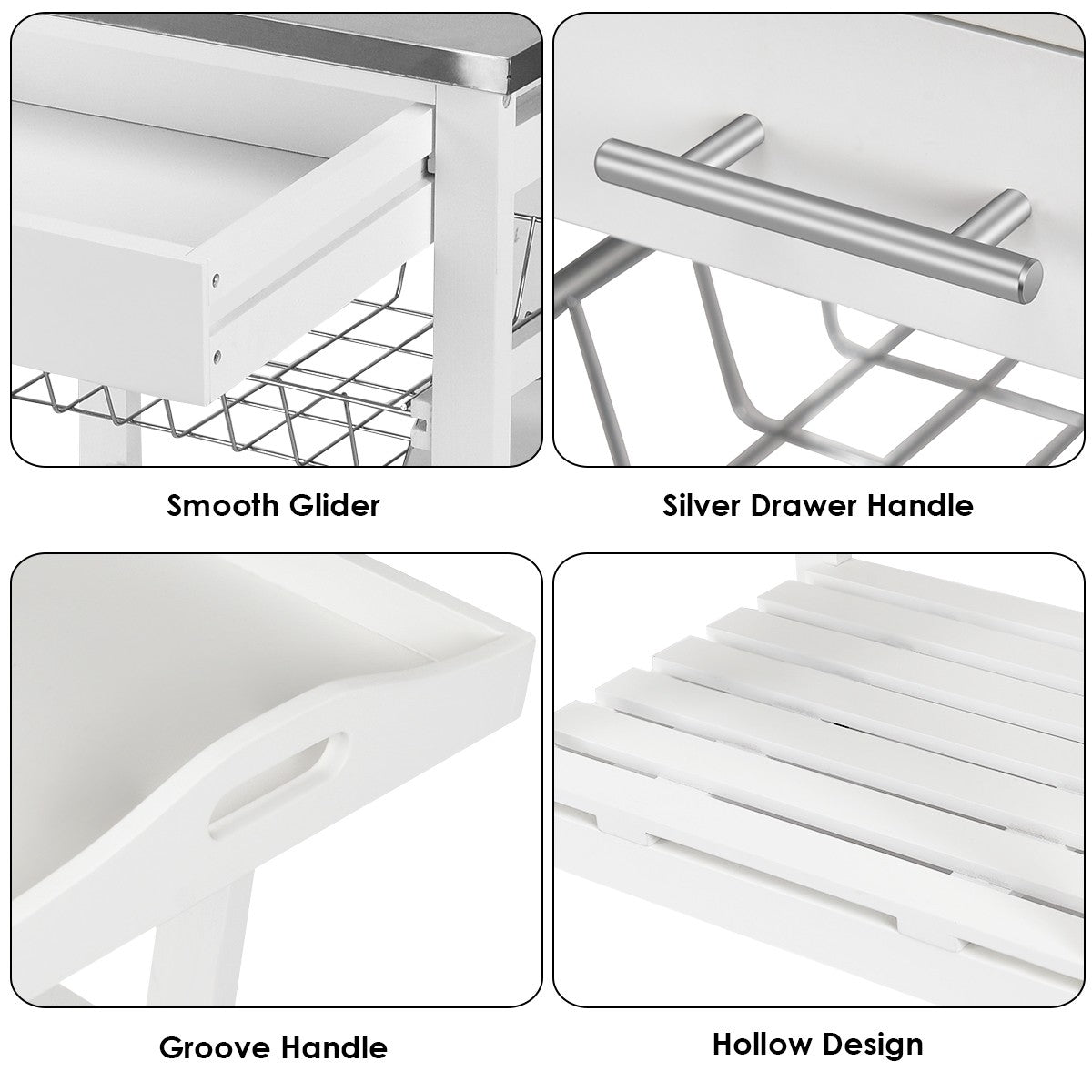 Smooth Glider

Silver Drawer Handle

Groove Handle

Hollow Design