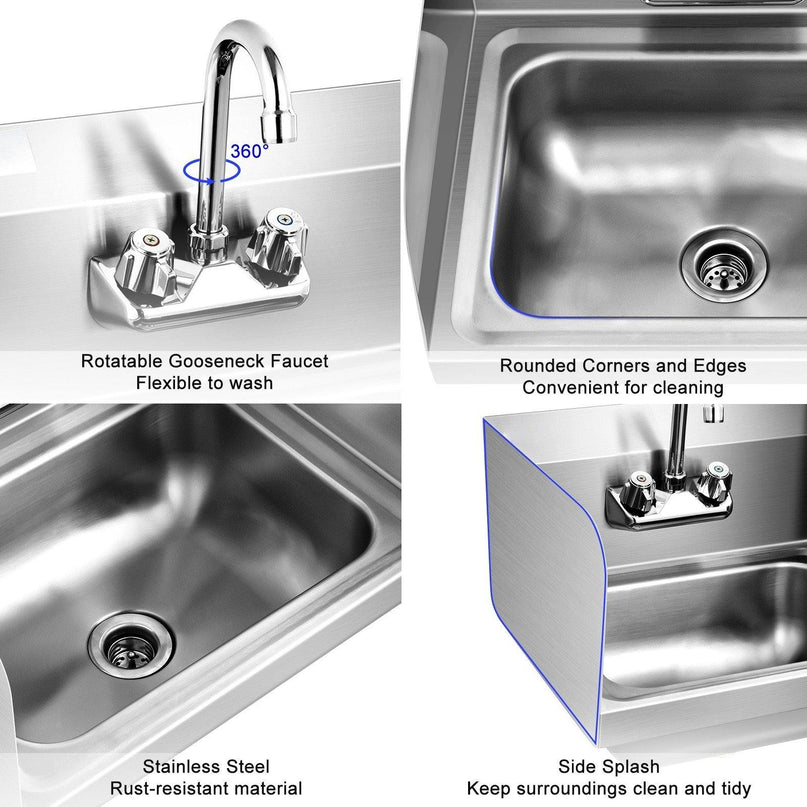 360°

Rotatable Gooseneck Faucet
Flexible to wash

Rounded Corners and Edges
Convenient for cleaning

Stainless Steel
Rust-resistant material

Side Splash
Keep surroundings clean and tidy