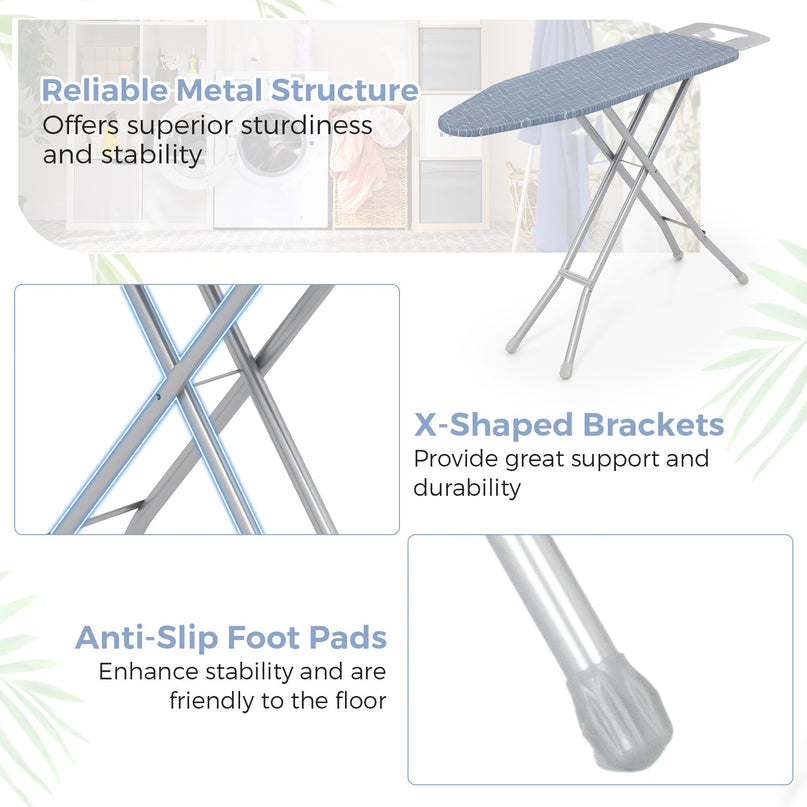 Reliable Metal Structure
Offers superior sturdiness and stability

X-Shaped Brackets
Provide great support and durability

Anti-Slip Foot Pads
Enhance stability and are friendly to the floor