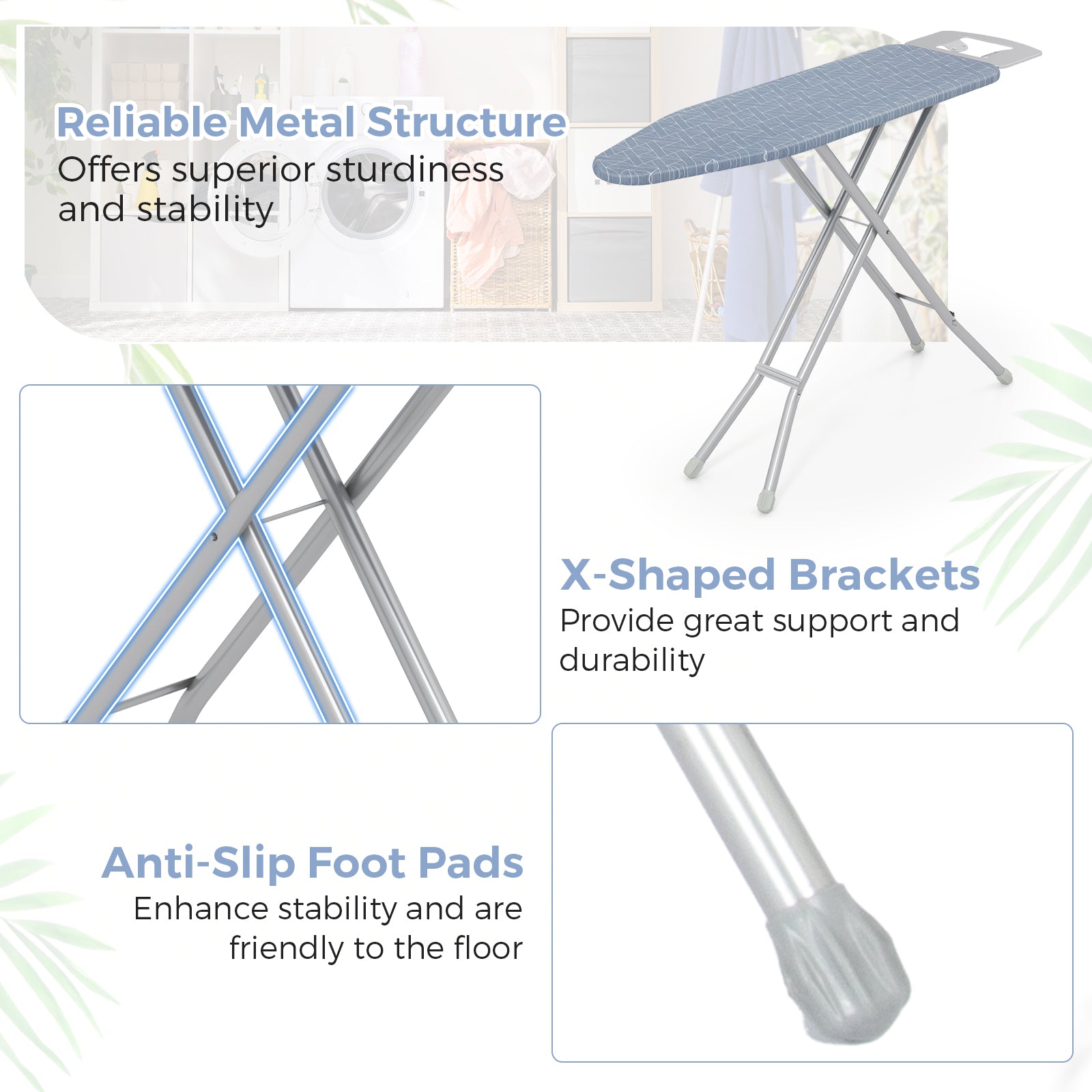 Reliable Metal Structure
Offers superior sturdiness and stability

X-Shaped Brackets
Provide great support and durability

Anti-Slip Foot Pads
Enhance stability and are friendly to the floor