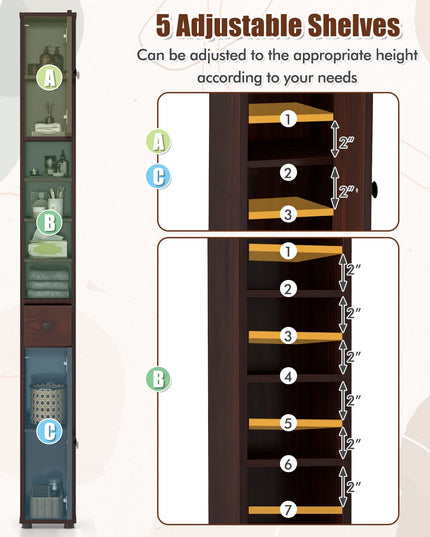 5 Adjustable Shelves

Can be adjusted to the appropriate height according to your needs

A
B
C

A
C
1
2"
2
2"
3

B
1
2"
2
2"
3
2"
4
2"
5
2"
6
2"
7