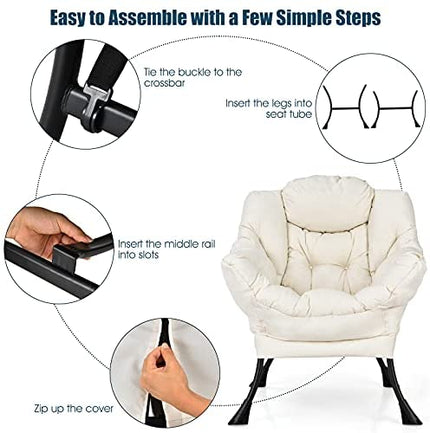 Easy to Assemble with a Few Simple Steps

Tie the buckle to the crossbar

Insert the legs into seat tube

Insert the middle rail into slots

Zip up the cover