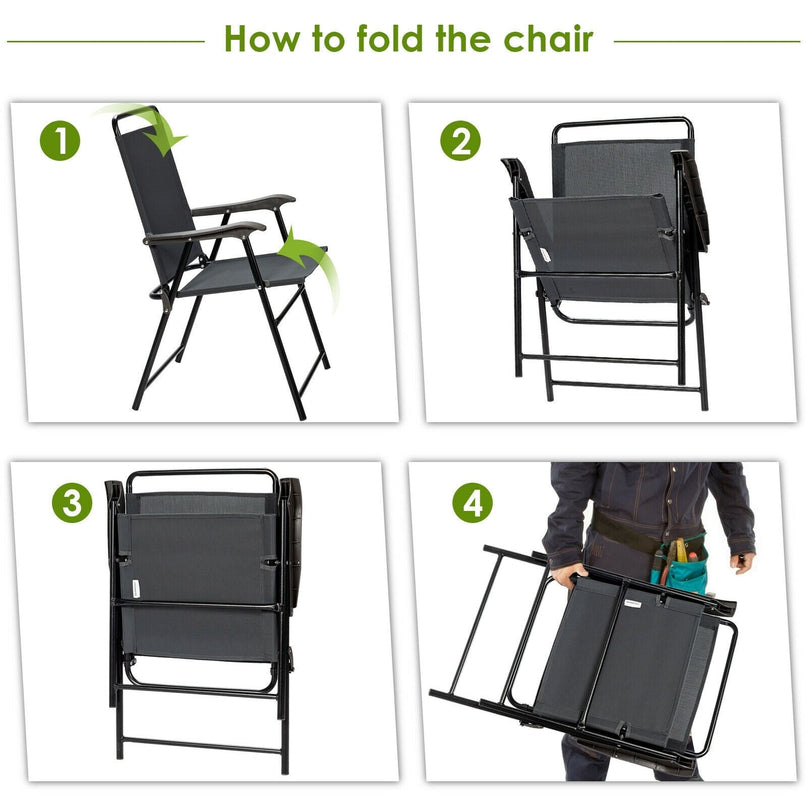 How to fold the chair

1

2

3

4