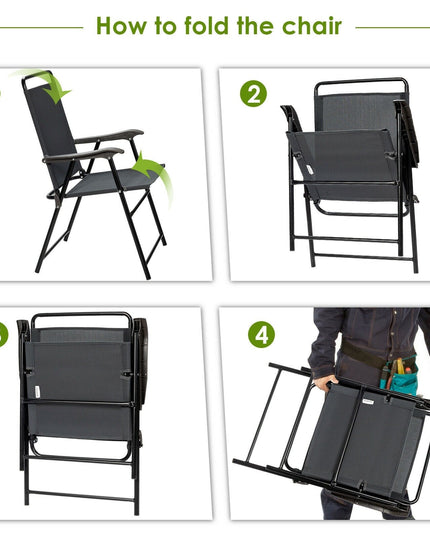 How to fold the chair

2

4