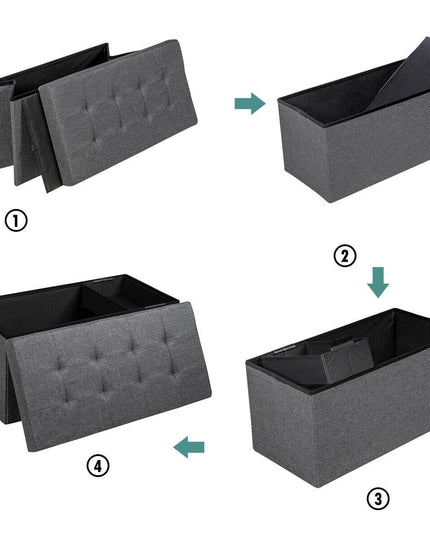 ①

②

④

③