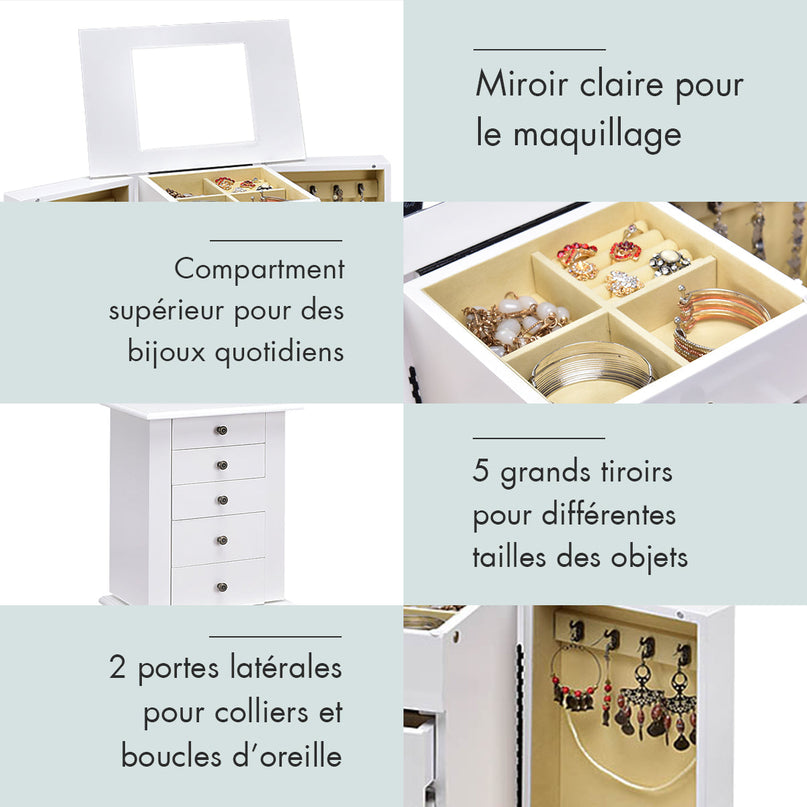 Miroir claire pour le maquillage

Compartment supérieur pour des bijoux quotidiens

5 grands tiroirs pour différentes tailles des objets

2 portes latérales pour colliers et boucles d'oreille