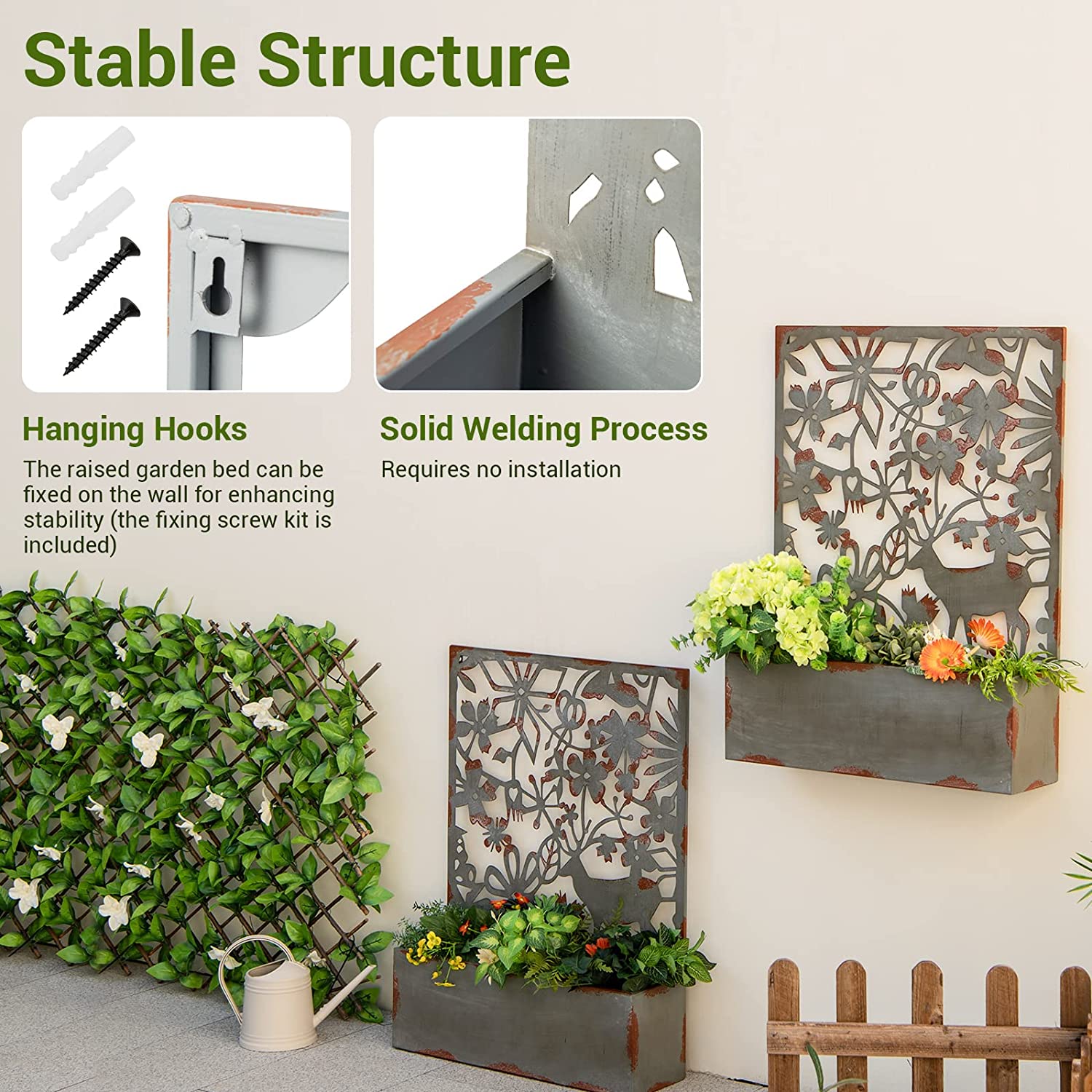 Stable Structure

Hanging Hooks
The raised garden bed can be fixed on the wall for enhancing stability (the fixing screw kit is included)

Solid Welding Process
Requires no installation