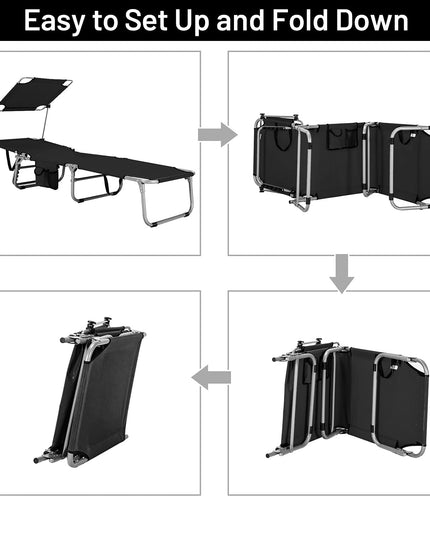 Easy to Set Up and Fold Down