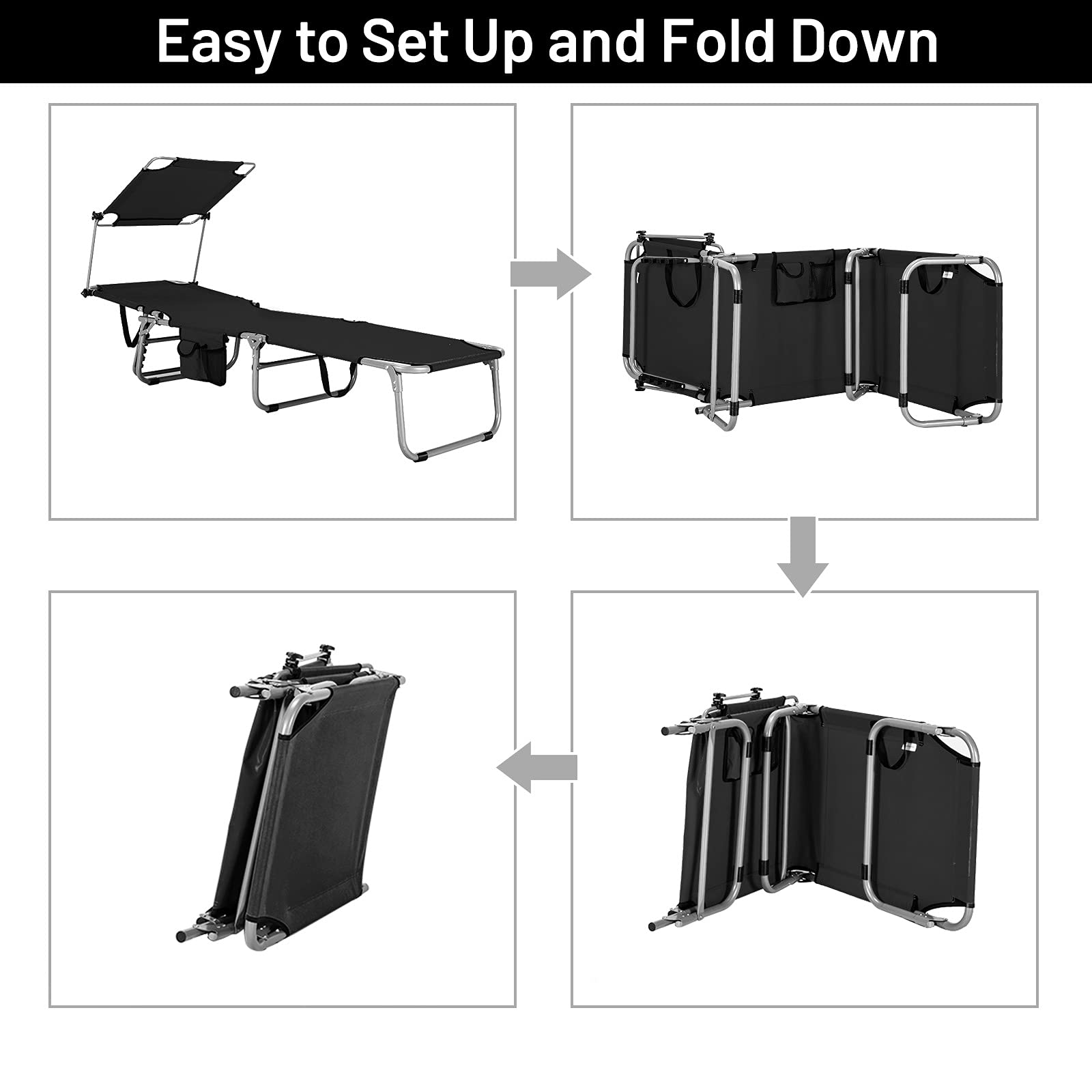 Easy to Set Up and Fold Down