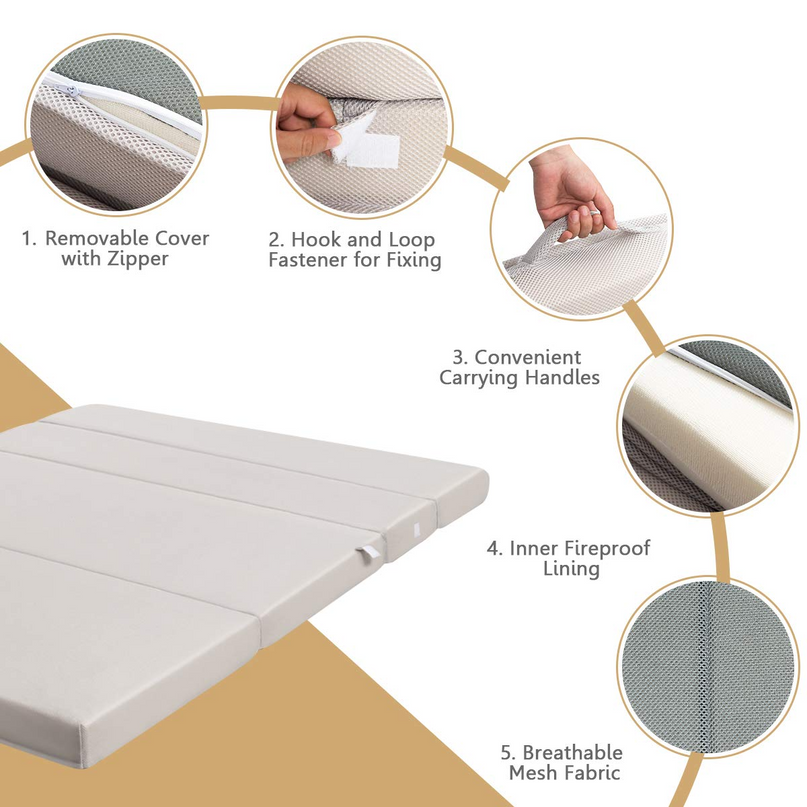 1. Removable Cover with Zipper

2. Hook and Loop Fastener for Fixing

3. Convenient Carrying Handles

4. Inner Fireproof Lining

5. Breathable Mesh Fabric