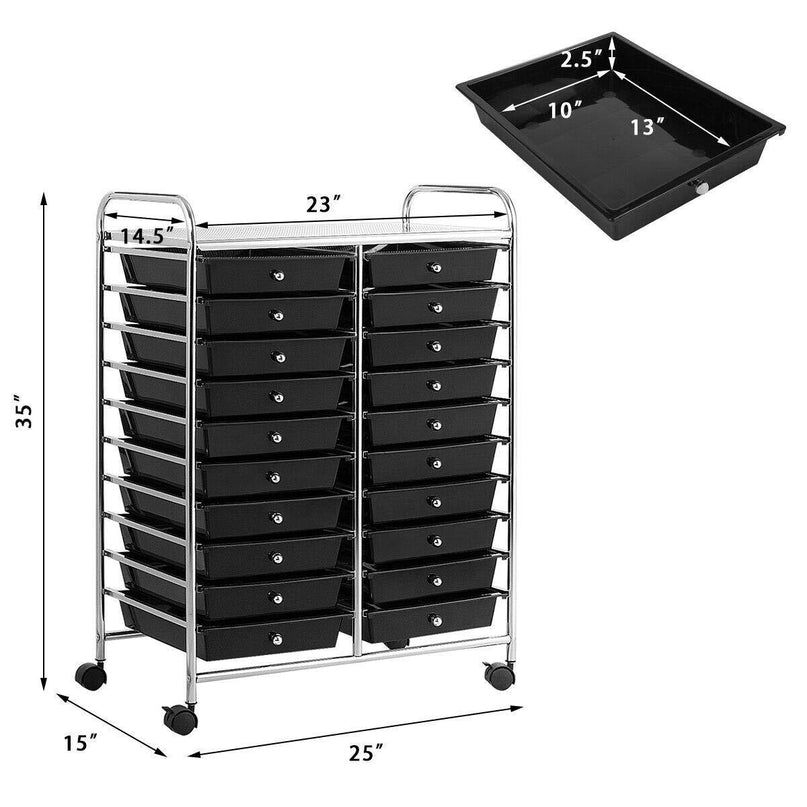 2.5″
10″
13″
23″
14.5″
35″
15″
25″