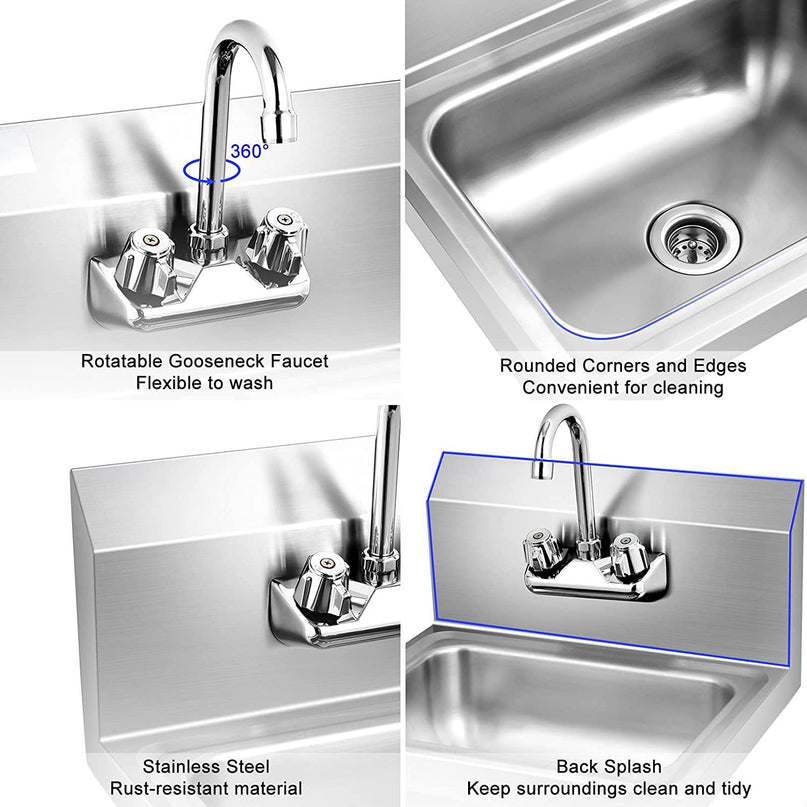 360°

Rotatable Gooseneck Faucet
Flexible to wash

Rounded Corners and Edges
Convenient for cleaning

Stainless Steel
Rust-resistant material

Back Splash
Keep surroundings clean and tidy