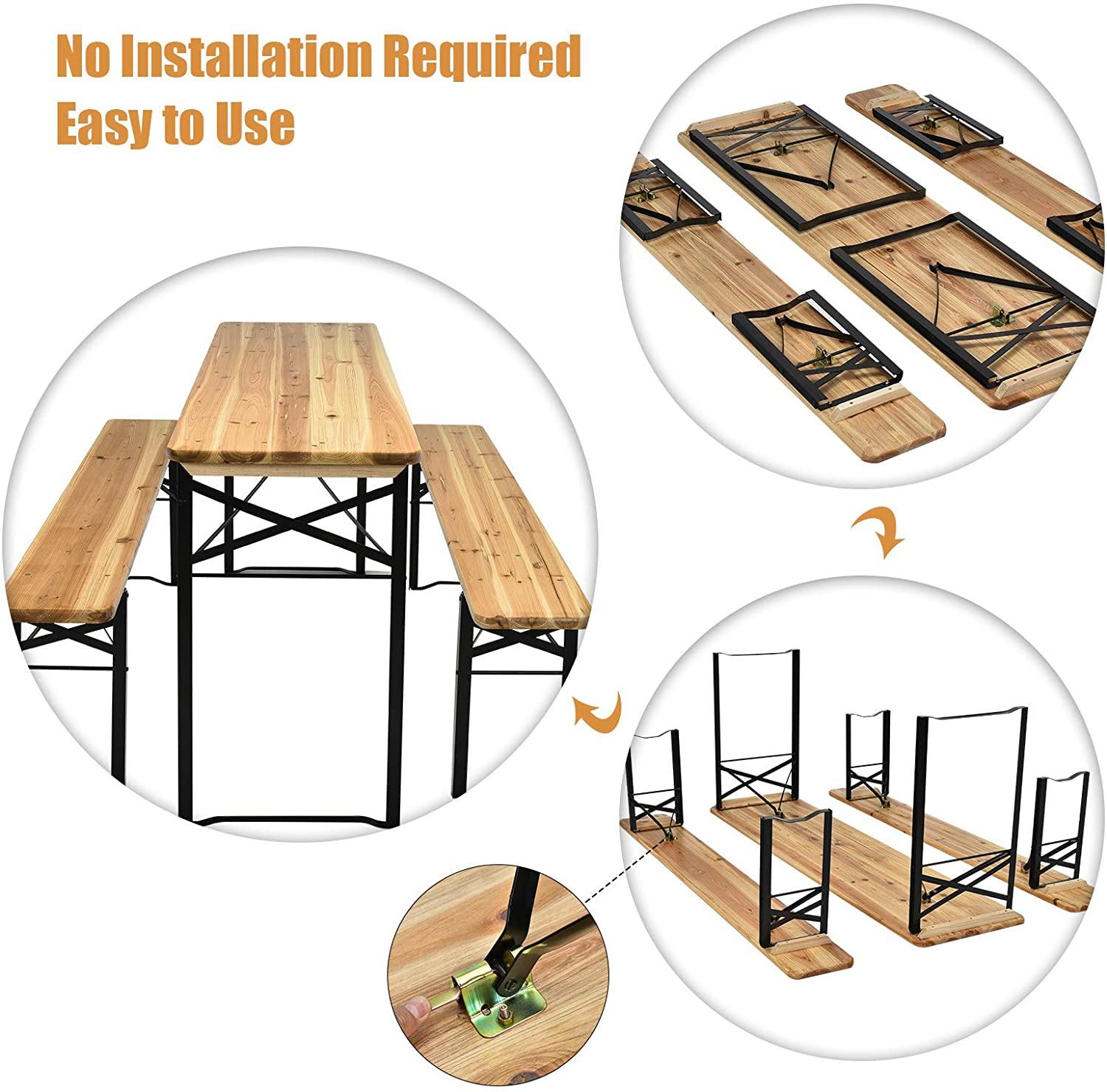 No Installation Required
Easy to Use