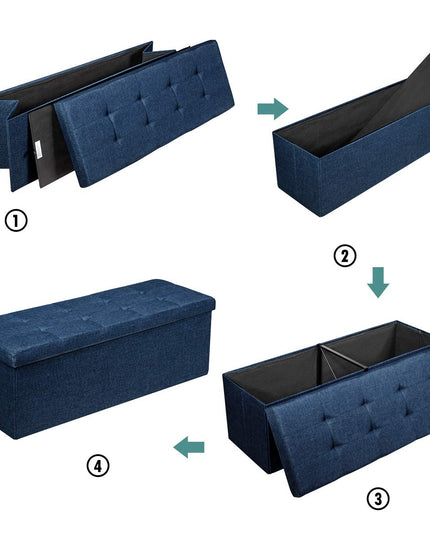 ①

②

③

④