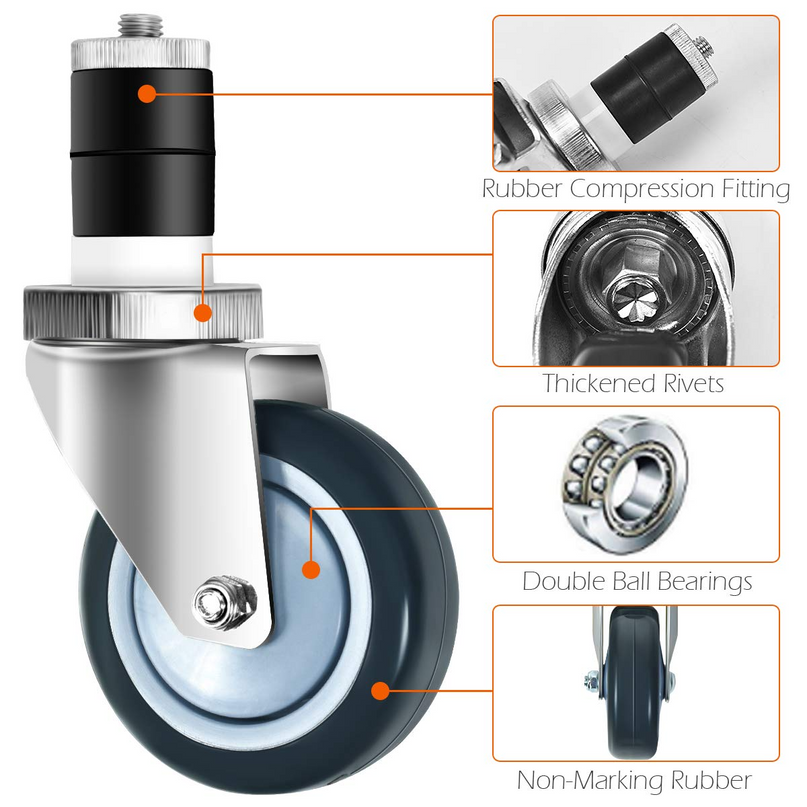 Rubber Compression Fitting

Thickened Rivets

Double Ball Bearings

Non-Marking Rubber