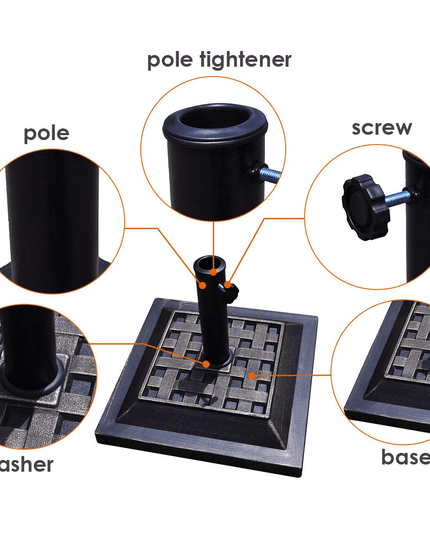 pole tightener

pole

screw

asher

base