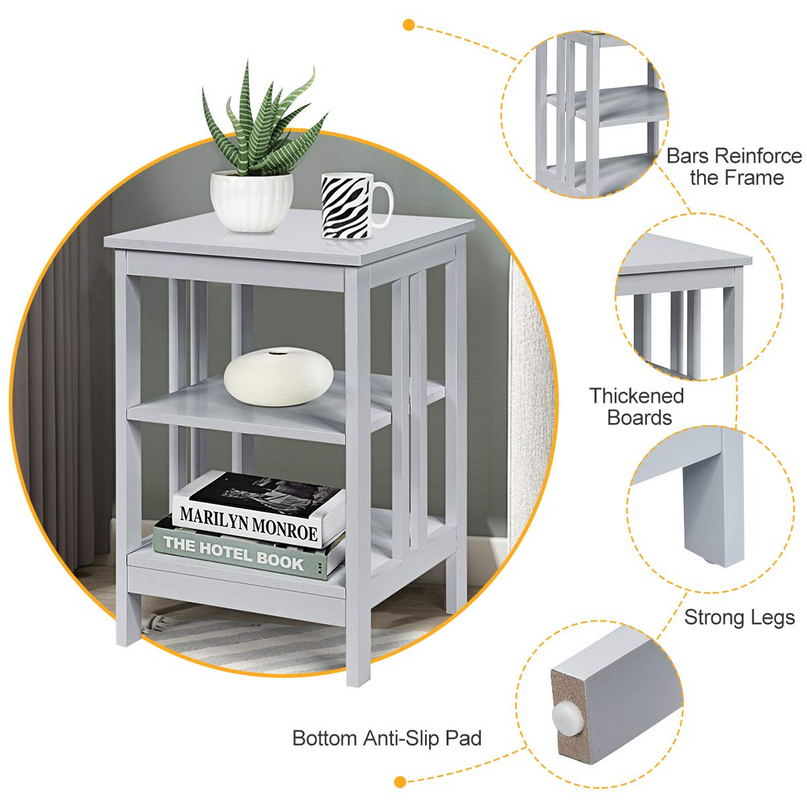 MARILYN MONROE
THE HOTEL BOOK

Bars Reinforce the Frame

Thickened Boards

Strong Legs

Bottom Anti-Slip Pad