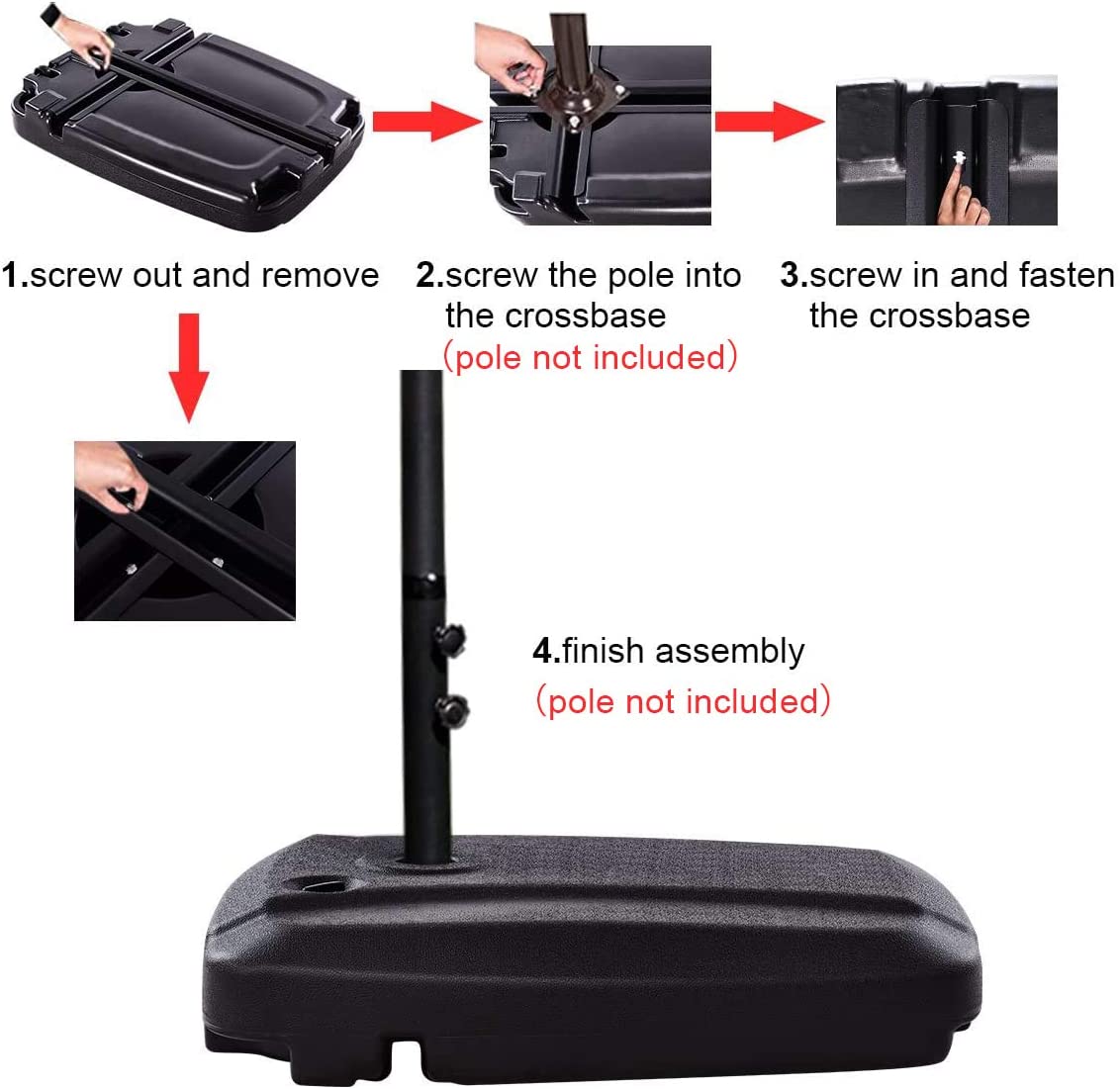 1.screw out and remove

2.screw the pole into the crossbase
（pole not included）

3.screw in and fasten the crossbase

4.finish assembly
（pole not included）