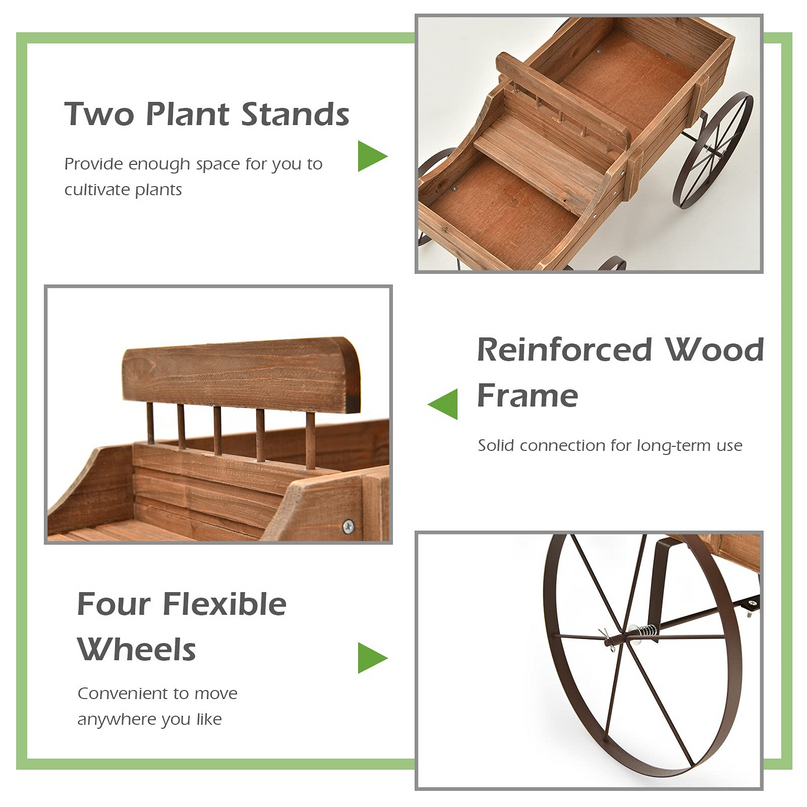 Two Plant Stands

Provide enough space for you to cultivate plants

Reinforced Wood Frame

Solid connection for long-term use

Four Flexible Wheels

Convenient to move anywhere you like