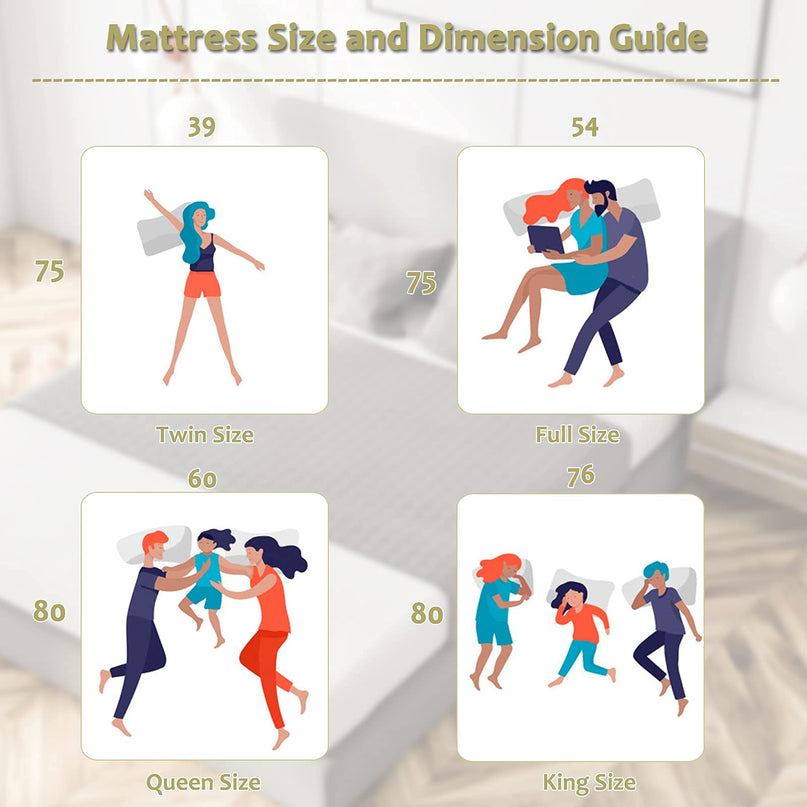 Mattress Size and Dimension Guide

39

75

Twin Size

54

75

Full Size

60

80

Queen Size

76

80

King Size