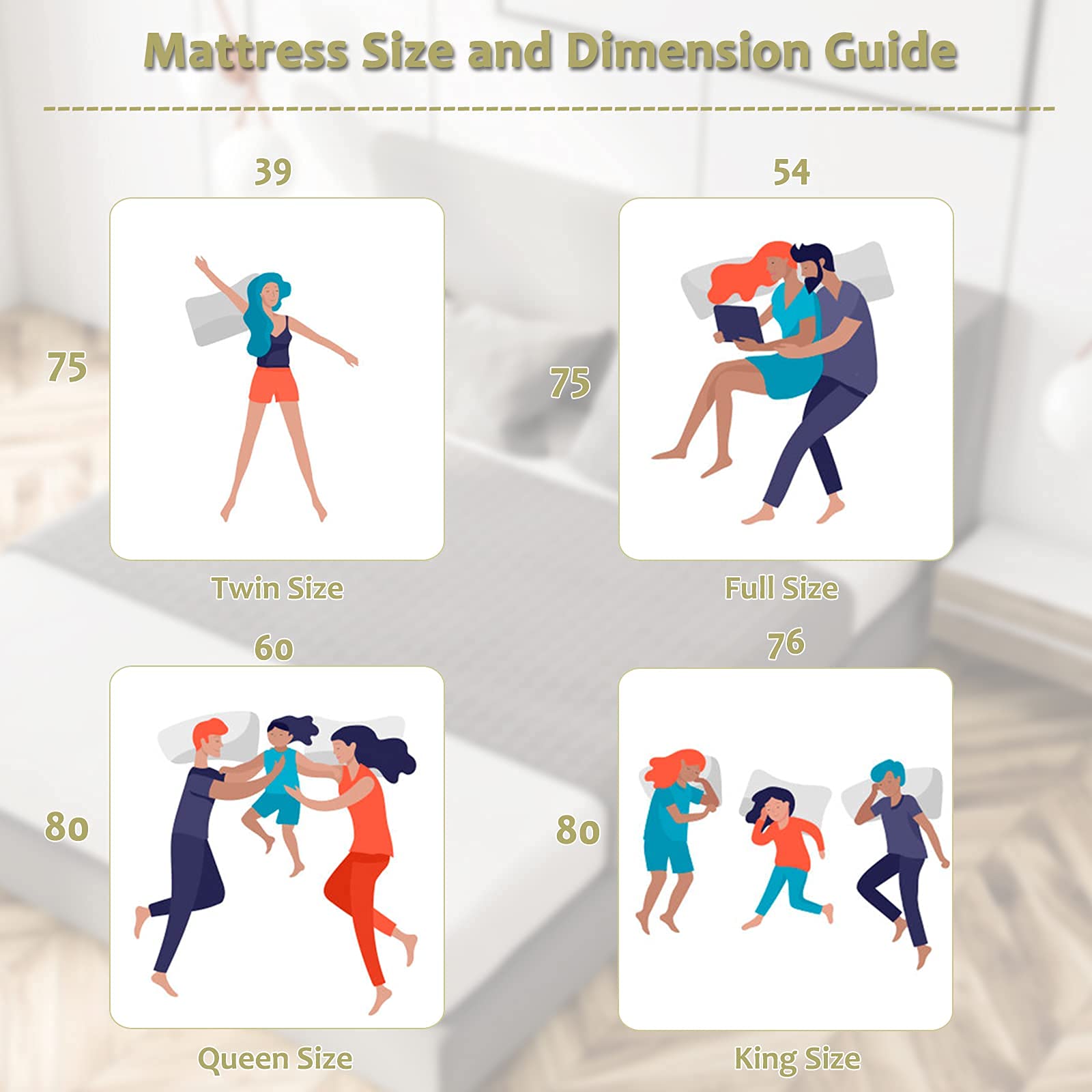 Mattress Size and Dimension Guide

39

75

Twin Size

54

75

Full Size

60

80

Queen Size

76

80

King Size