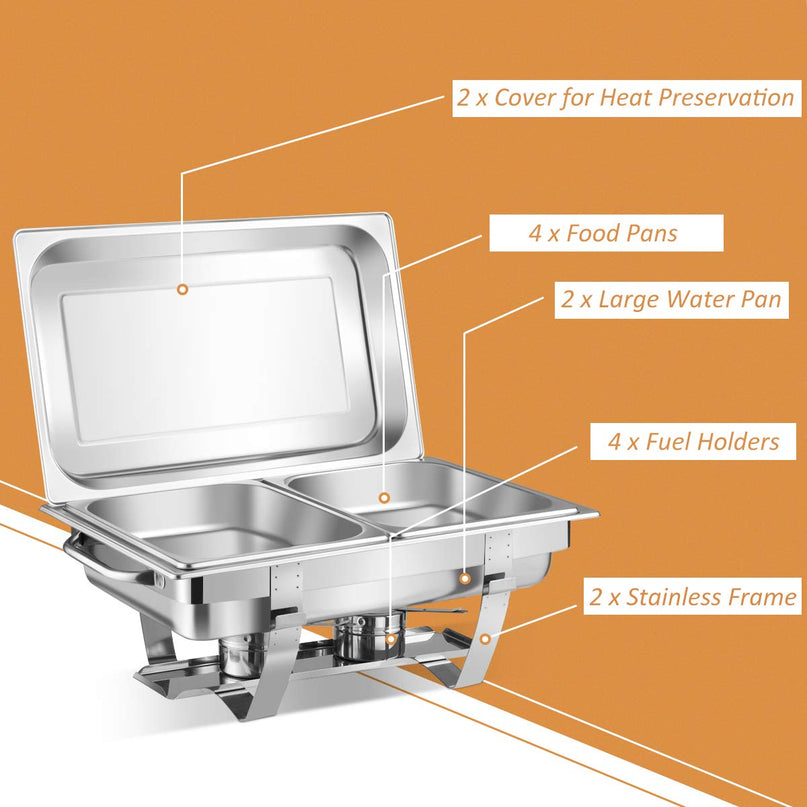 2 x Cover for Heat Preservation

4 x Food Pans

2 x Large Water Pan

4 x Fuel Holders

2 x Stainless Frame