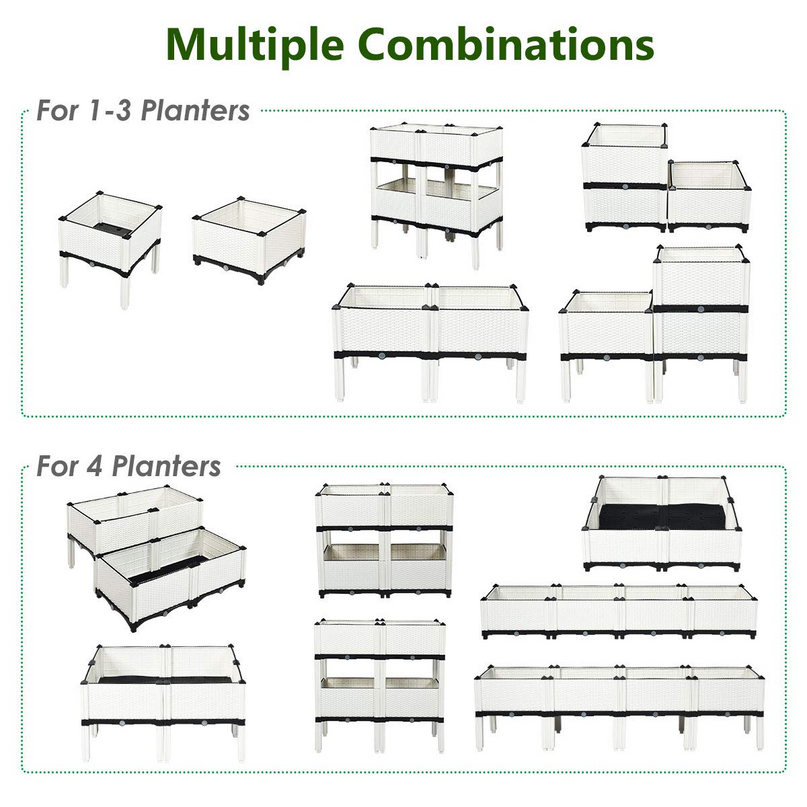 Multiple Combinations

For 1-3 Planters

For 4 Planters