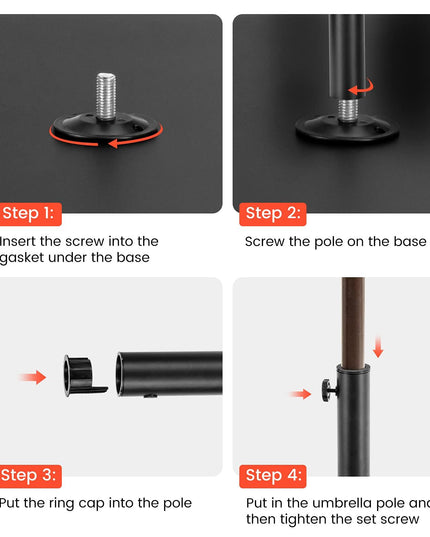 Step 1:

Insert the screw into the gasket under the base

Step 2:

Screw the pole on the base

Step 3:

Put the ring cap into the pole

Step 4:

Put in the umbrella pole and then tighten the set screw