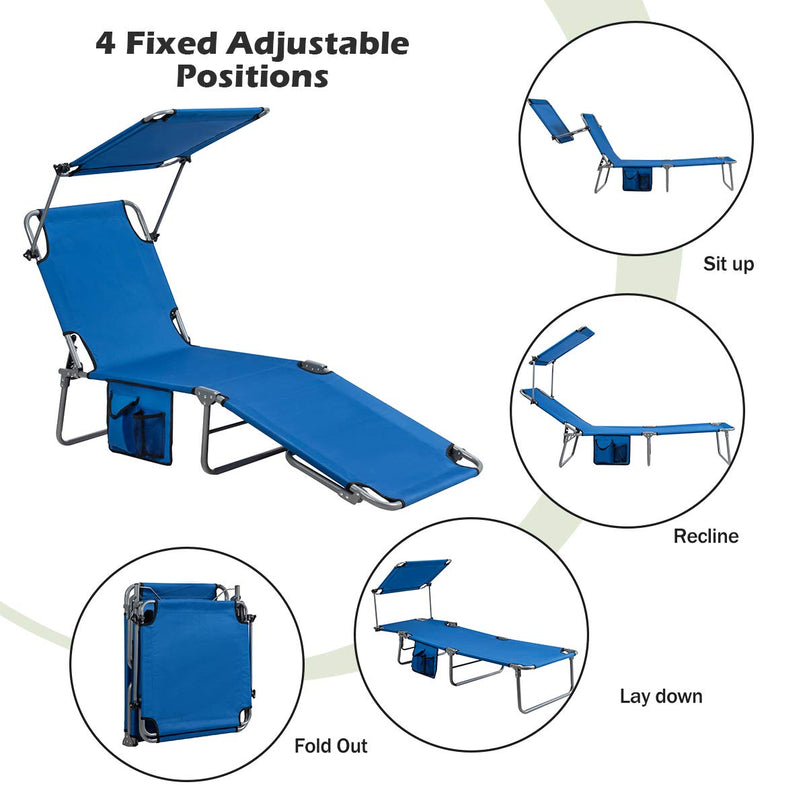 4 Fixed Adjustable Positions

Sit up

Recline

Lay down

Fold Out