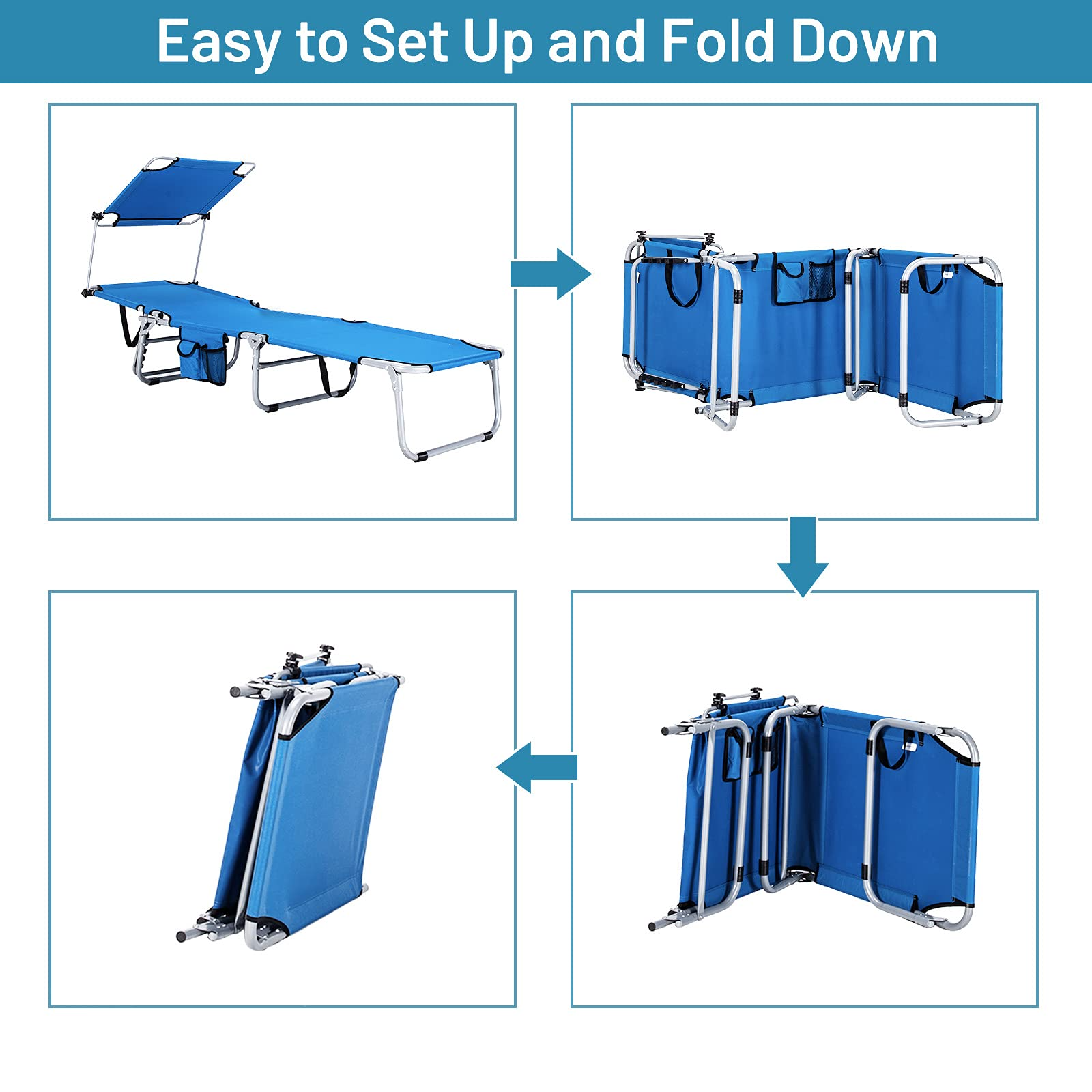 Easy to Set Up and Fold Down