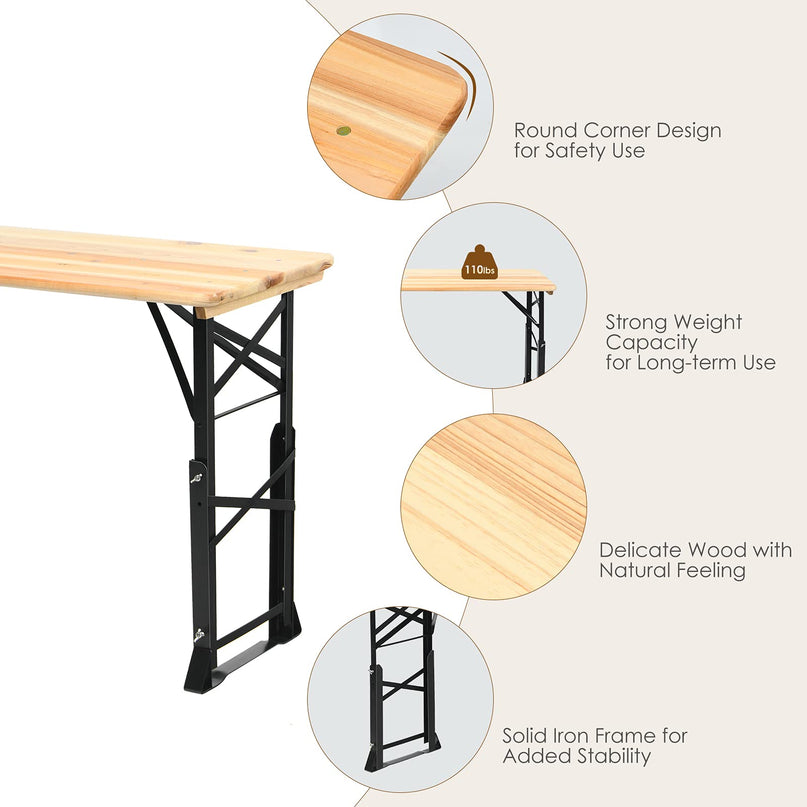 Round Corner Design for Safety Use

110lbs

Strong Weight Capacity for Long-term Use

Delicate Wood with Natural Feeling

Solid Iron Frame for Added Stability