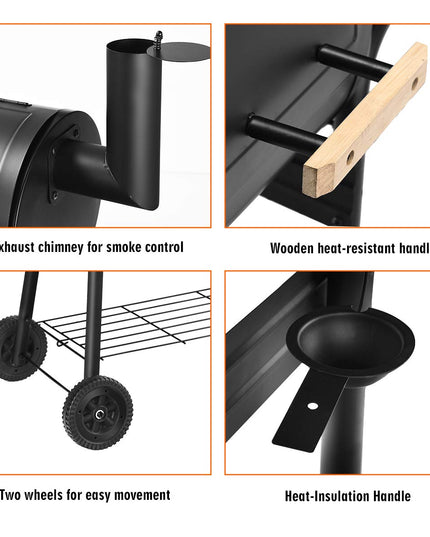 xhaust chimney for smoke control

Wooden heat-resistant handl

Two wheels for easy movement

Heat-Insulation Handle